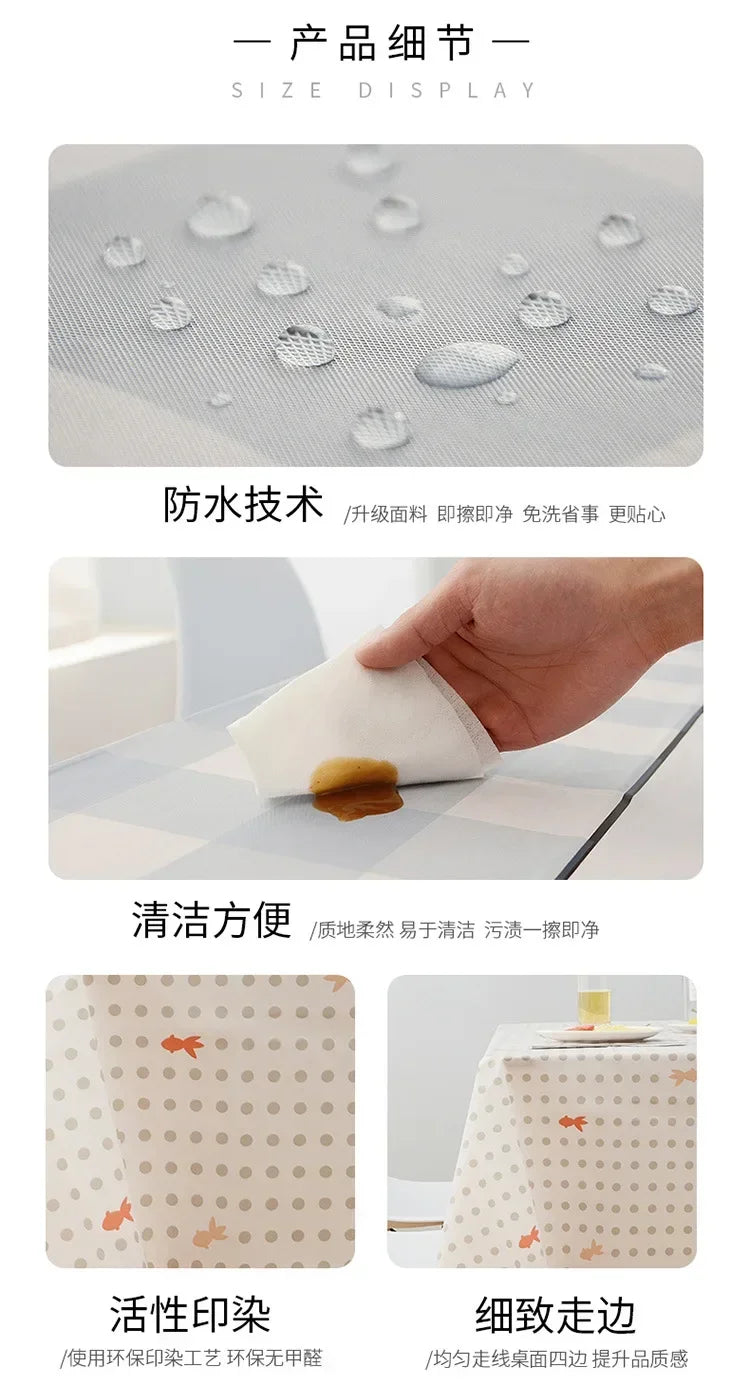 — 产品细节 —
SIZE DISPLAY

防水技术 /升级面料 即擦即净 免洗省事 更贴心

清洁方便 /质地柔然 易于清洁 污渍一擦即净

活性印染
/使用环保印染工艺 环保无甲醛

细致走边
/均匀走线桌面四边 提升品质感